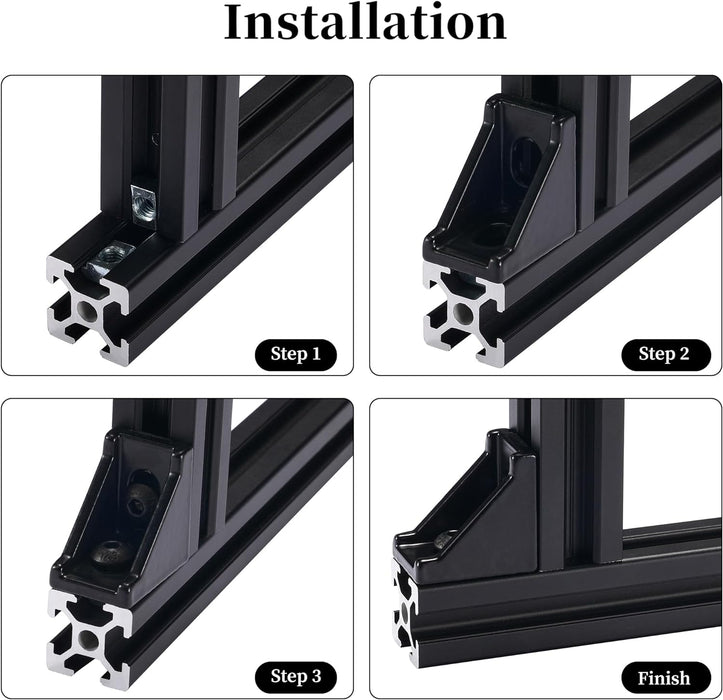 Installation

Step 1

Step 2

Step 3

Finish